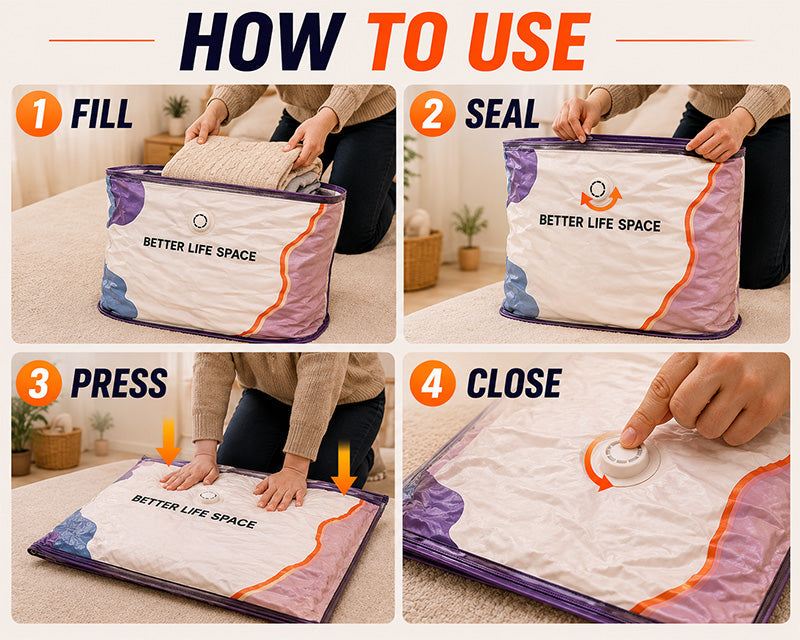 HOW TO USE

1 FILL

BETTER LIFE SPACE

2 SEAL

BETTER LIFE SPACE

3 PRESS

BETTER LIFE SPACE

4 CLOSE